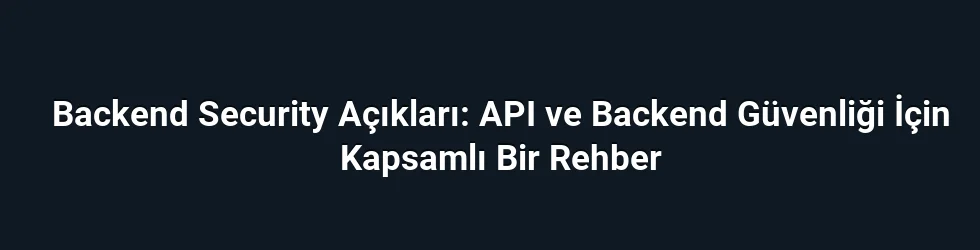 Backend Security Açıkları: API ve Backend Güvenliği İçin Kapsamlı Bir Rehber