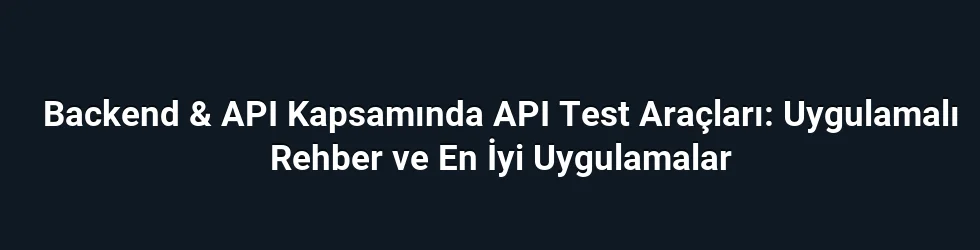 Backend & API Kapsamında API Test Araçları: Uygulamalı Rehber ve En İyi Uygulamalar