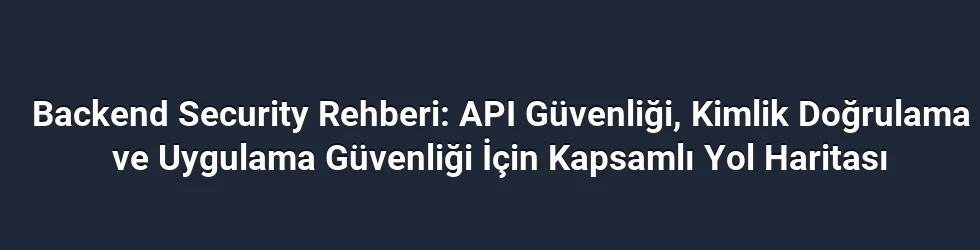 Backend Security Rehberi: API Güvenliği, Kimlik Doğrulama ve Uygulama Güvenliği İçin Kapsamlı Yol Haritası