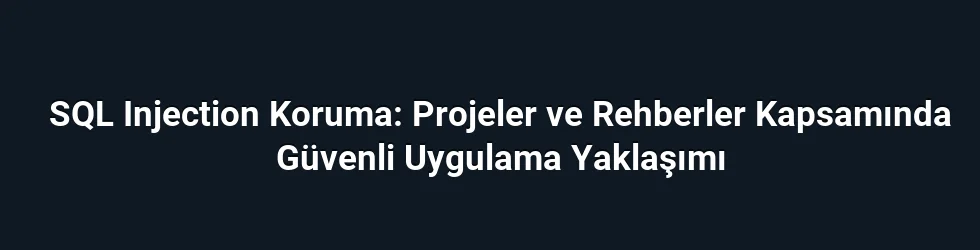 SQL Injection Koruma: Projeler ve Rehberler Kapsamında Güvenli Uygulama Yaklaşımı